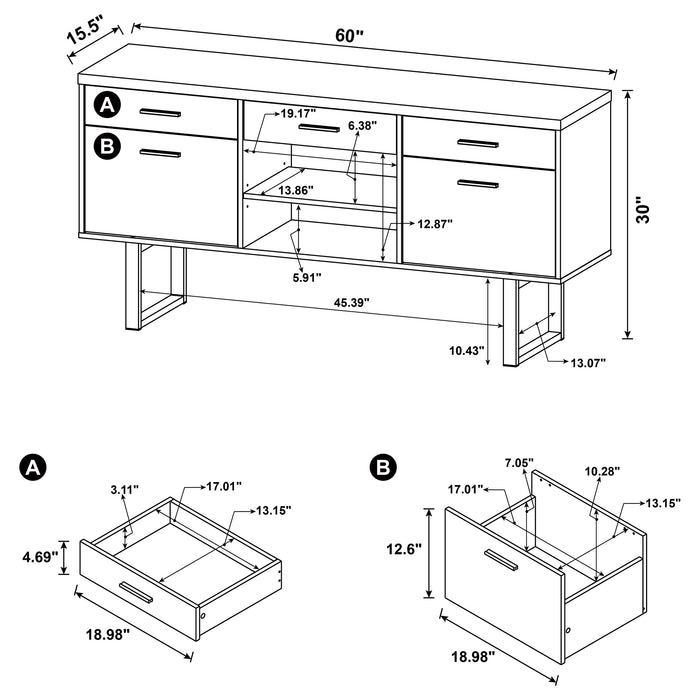 15.5"
60"
A
B
19.17"
6.38"
13.86"
12.87"
5.91"
30"
45.39"
10.43"
13.07"

A
3.11"
17.01"
13.15"
4.69"
18.98"

B
7.05"
10.28"
17.01"
13.15"
12.6"
18.98"